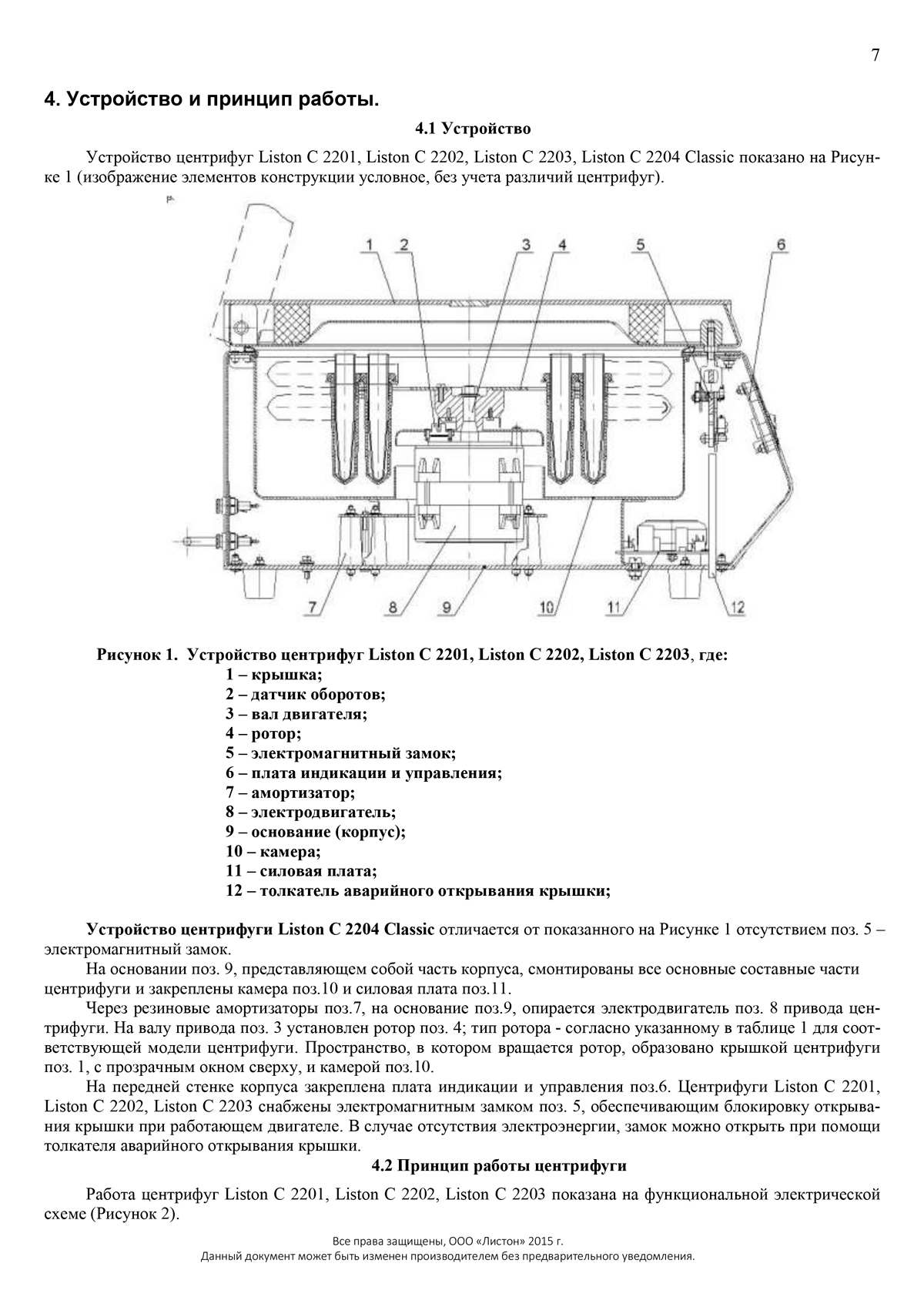 7

4. Устройство и принцип работы.

4.1 Устройство

Устройство центрифуг Liston C 2201, Liston C 2202, Liston C 2203, Liston C 2204 Classic показано на Рисунке 1 (изображение элементов конструкции условное, без учета различий центрифуг).

1 2 3 4 5 6

7 8 9 10 11 12

Рисунок 1. Устройство центрифуг Liston C 2201, Liston C 2202, Liston C 2203, где:
1 – крышка;
2 – датчик оборотов;
3 – вал двигателя;
4 – ротор;
5 – электромагнитный замок;
6 – плата индикации и управления;
7 – амортизатор;
8 – электродвигатель;
9 – основание (корпус);
10 – камера;
11 – силовая плата;
12 – толкатель аварийного открывания крышки;

Устройство центрифуги Liston C 2204 Classic отличается от показанного на Рисунке 1 отсутствием поз. 5 – электромагнитный замок.

На основании поз. 9, представляющем собой часть корпуса, смонтированы все основные составные части центрифуги и закреплены камера поз.10 и силовая плата поз.11.

Через резиновые амортизаторы поз.7, на основание поз.9, опирается электродвигатель поз. 8 привода центрифуги. На валу привода поз. 3 установлен ротор поз. 4; тип ротора - согласно указанному в таблице 1 для соответствующей модели центрифуги. Пространство, в котором вращается ротор, образовано крышкой центрифуги поз. 1, с прозрачным окном сверху, и камерой поз.10.

На передней стенке корпуса закреплена плата индикации и управления поз.6. Центрифуги Liston C 2201, Liston C 2202, Liston C 2203 снабжены электромагнитным замком поз. 5, обеспечивающим блокировку открывания крышки при работающем двигателе. В случае отсутствия электроэнергии, замок можно открыть при помощи толкателя аварийного открывания крышки.

4.2 Принцип работы центрифуги

Работа центрифуг Liston C 2201, Liston C 2202, Liston C 2203 показана на функциональной электрической схеме (Рисунок 2).

Все права защищены, ООО «Листон» 2015 г.
Данный документ может быть изменен производителем без предварительного уведомления.