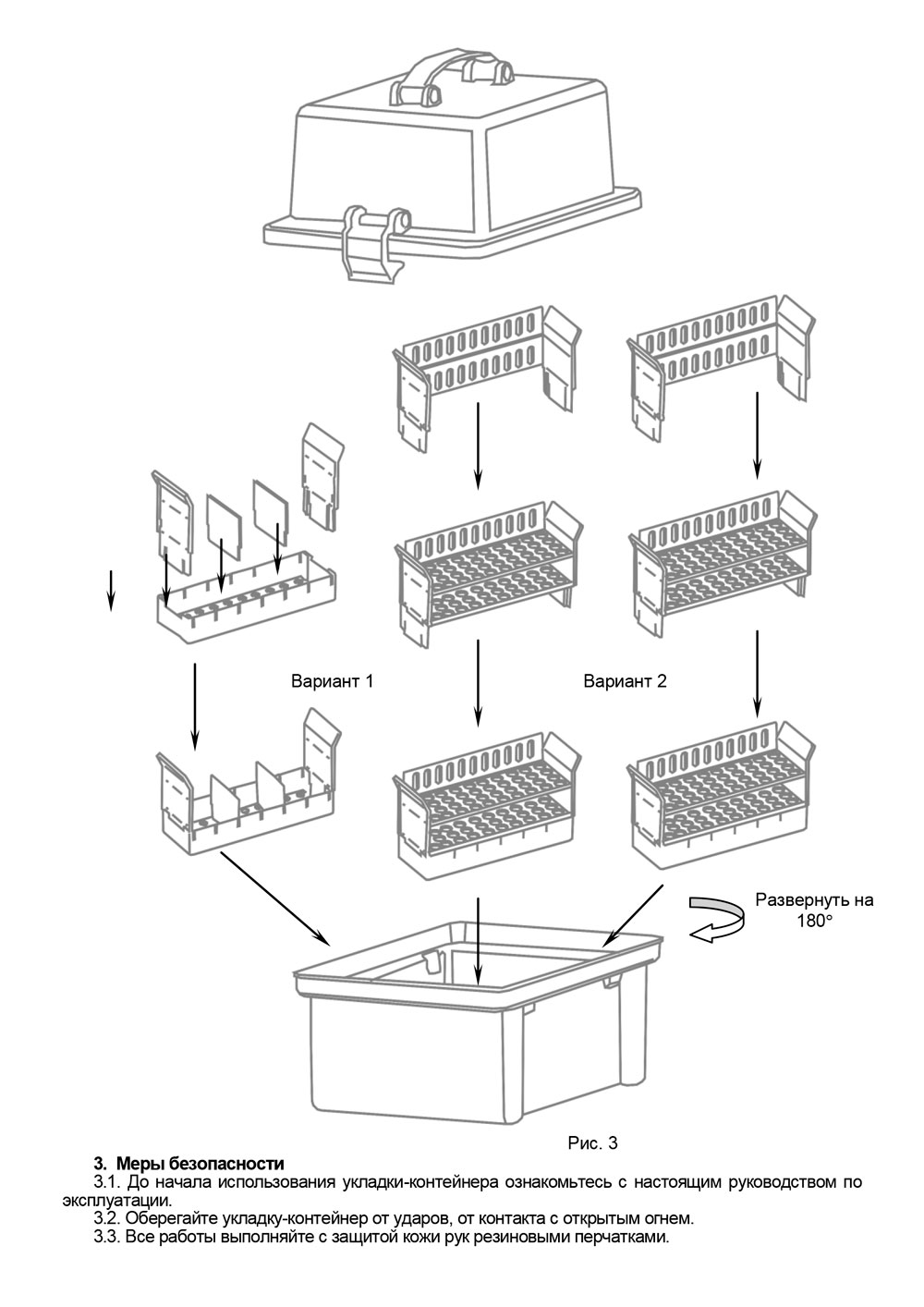 Вариант 1

Вариант 2

Развернуть на 180°

Рис. 3

3. Меры безопасности

3.1. До начала использования укладки-контейнера ознакомьтесь с настоящим руководством по эксплуатации.

3.2. Оберегайте укладку-контейнер от ударов, от контакта с открытым огнем.

3.3. Все работы выполняйте с защитой кожи рук резиновыми перчатками.